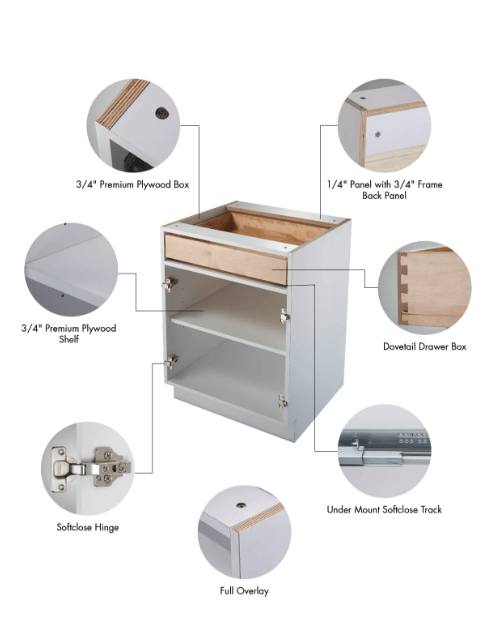 3/4" Premium Plywood Box

1/4" Panel with 3/4" Frame Back Panel

3/4" Premium Plywood Shelf

Dovetail Drawer Box

Softclose Hinge

Under Mount Softclose Track

Full Overlay