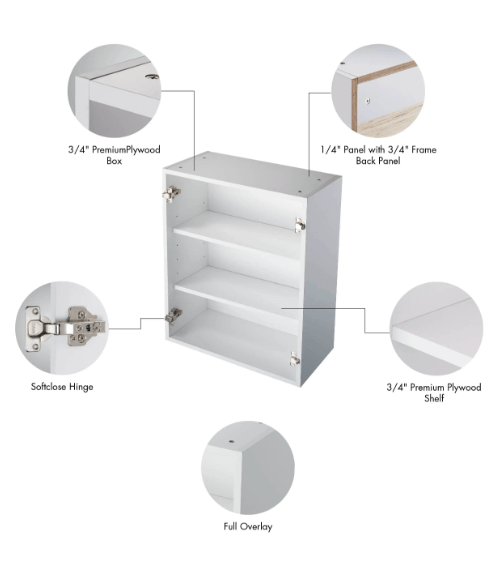 3/4" PremiumPlywood Box

1/4" Panel with 3/4" Frame Back Panel

Softclose Hinge

3/4" Premium Plywood Shelf

Full Overlay